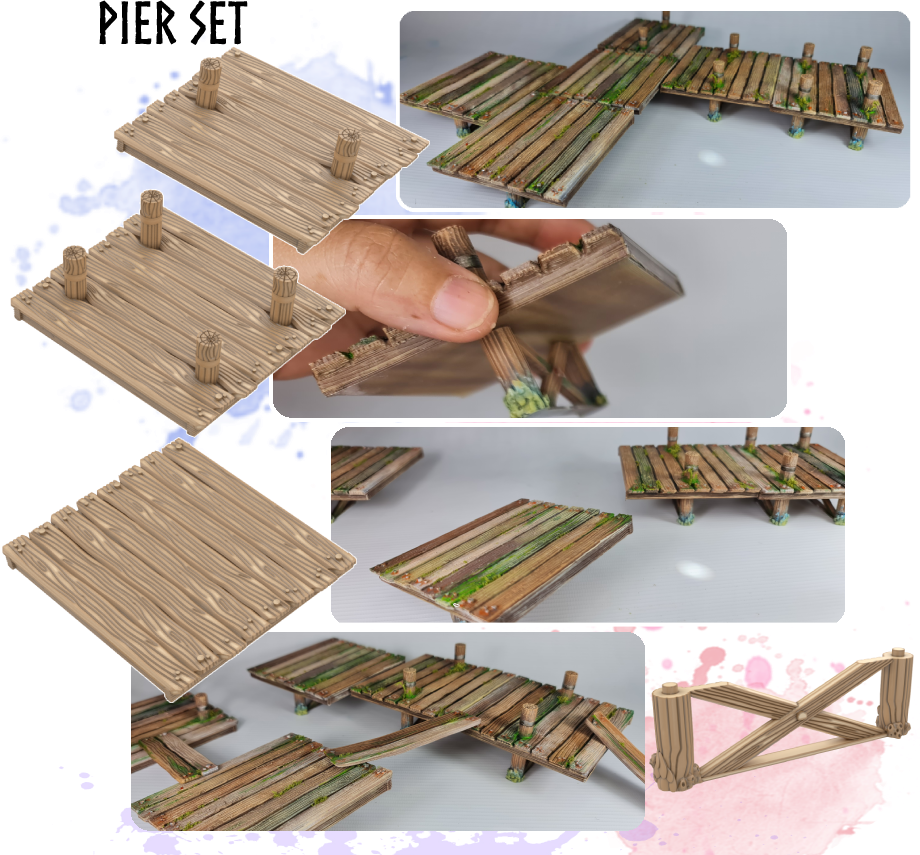 PIER SET